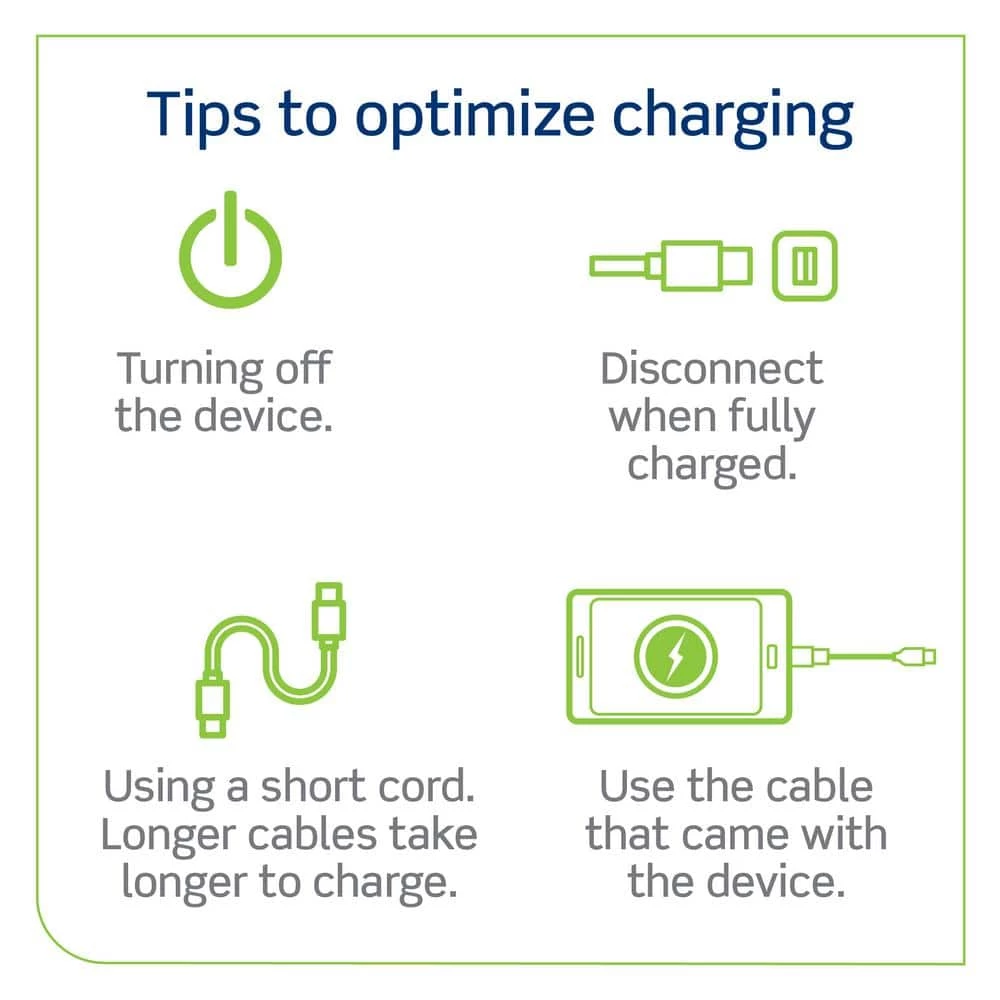 Tips to optimize charging

Turning off the device.

Disconnect when fully charged.

Using a short cord. Longer cables take longer to charge.

Use the cable that came with the device.